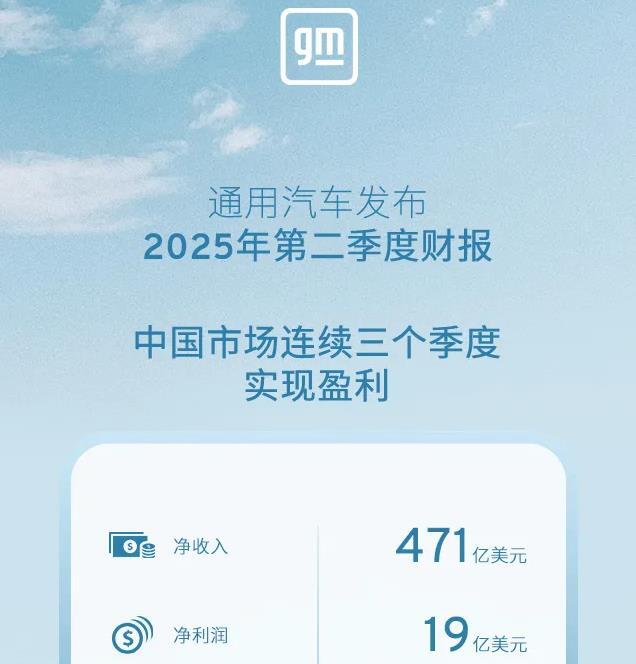 gm

通用汽车发布
2025年第二季度财报

中国市场连续三个季度
实现盈利

净收入 471亿美元

净利润 19亿美元