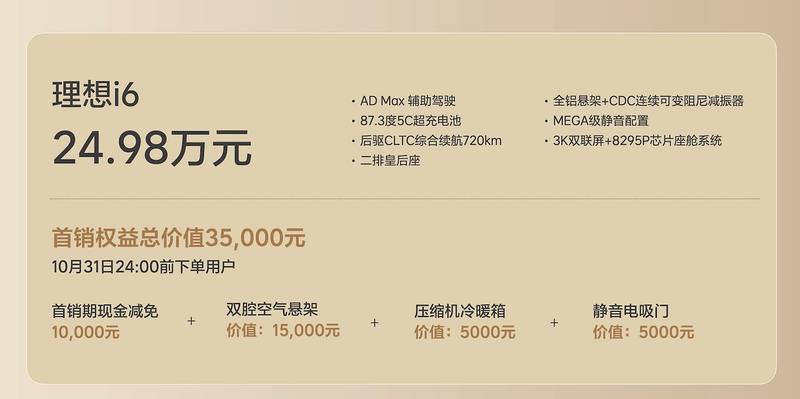 理想i6

24.98万元

• AD Max 辅助驾驶
• 87.3度5C超充电池
• 后驱CLTC综合续航720km
• 二排皇后座

• 全铝悬架+CDC连续可变阻尼减振器
• MEGA级静音配置
• 3K双联屏+8295P芯片座舱系统

首销权益总价值35,000元

10月31日24:00前下单用户

首销期现金减免
10,000元

+

双腔空气悬架
价值：15,000元

+

压缩机冷暖箱
价值：5000元

+

静音电吸门
价值：5000元