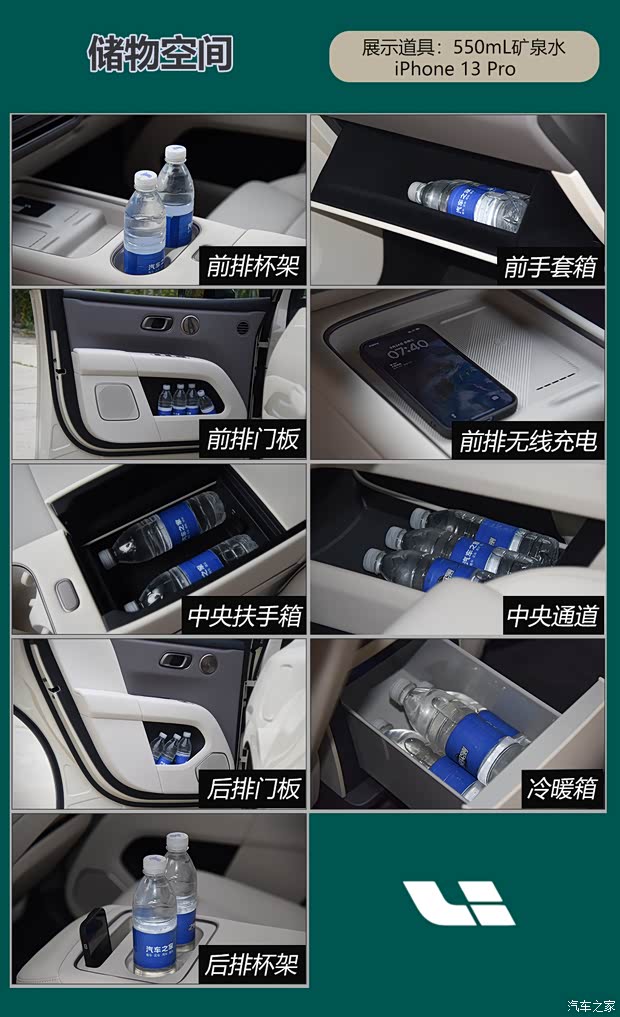 储物空间

展示道具：550mL矿泉水
iPhone 13 Pro

前排杯架

前手套箱

前排门板

07:40

前排无线充电

中央扶手箱

中央通道

后排门板

冷暖箱

汽车之家

后排杯架

汽车之家