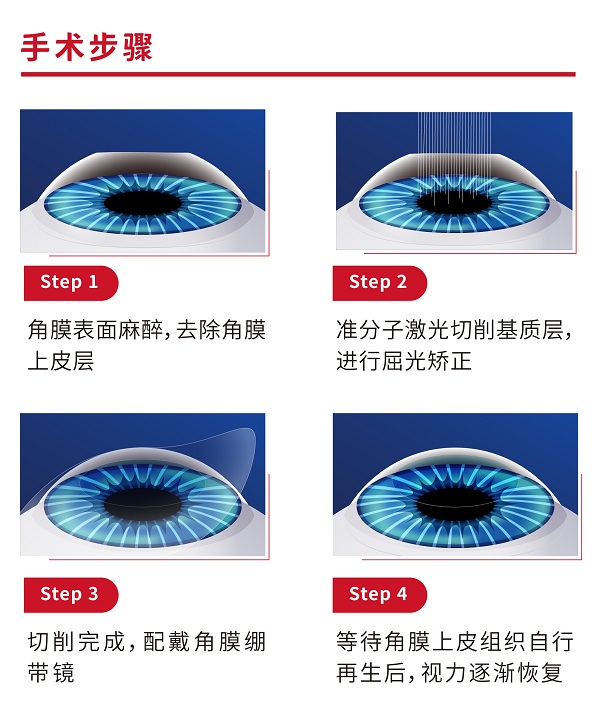 手术步骤

Step 1

角膜表面麻醉，去除角膜上皮层

Step 2

准分子激光切削基质层，进行屈光矫正

Step 3

切削完成，配戴角膜绷带镜

Step 4

等待角膜上皮组织自行再生后，视力逐渐恢复